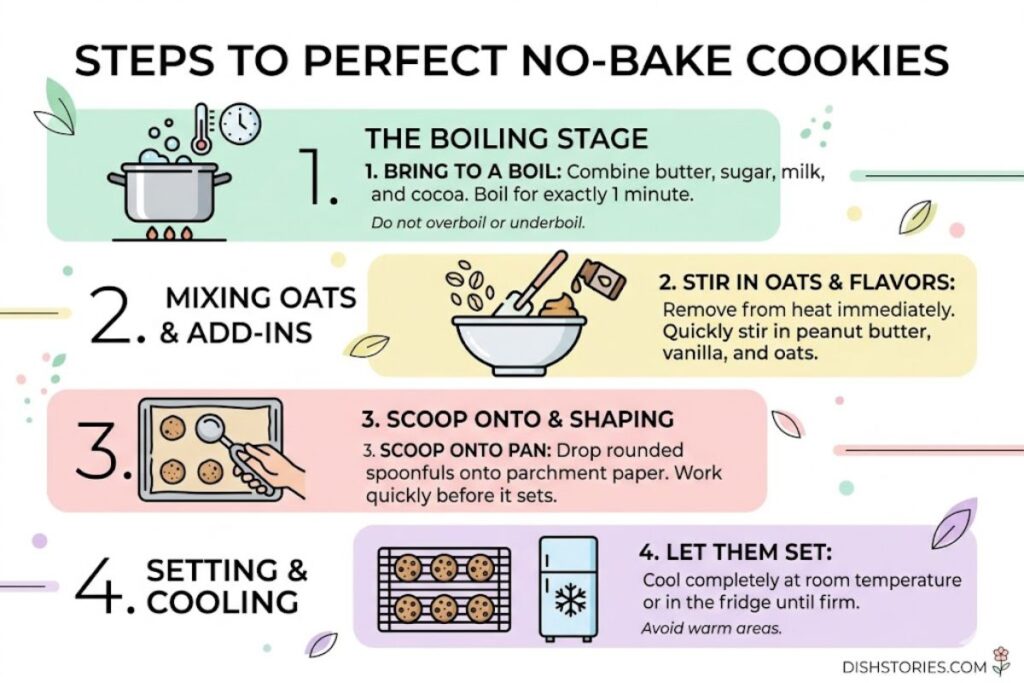 STEPS TO PERFECT NO-BAKE COOKIES

1.

THE BOILING STAGE

1. BRING TO A BOIL: Combine butter, sugar, milk, and cocoa. Boil for exactly 1 minute.

Do not overboil or underboil.

2. MIXING OATS & ADD-INS

2. STIR IN OATS & FLAVORS: Remove from heat immediately. Quickly stir in peanut butter, vanilla, and oats.

3.

3. SCOOP ONTO & SHAPING

3. SCOOP ONTO PAN: Drop rounded spoonfuls onto parchment paper. Work quickly before it sets.

4. SETTING & COOLING

4. LET THEM SET: Cool completely at room temperature or in the fridge until firm.

Avoid warm areas.

DISHSTORIES.COM